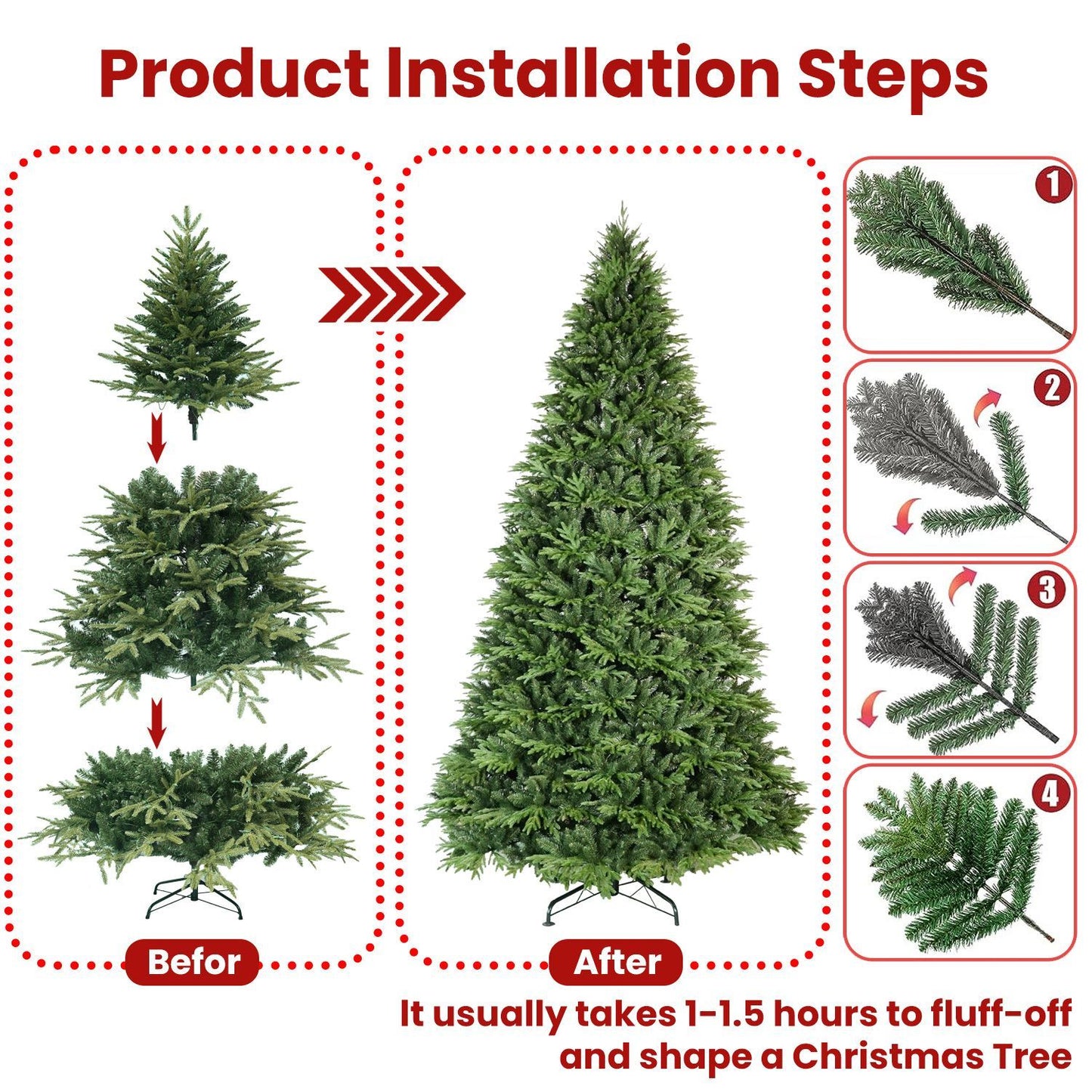 Product Installation Steps

1

2

3

4

Befor

After

It usually takes 1-1.5 hours to fluff-off and shape a Christmas Tree